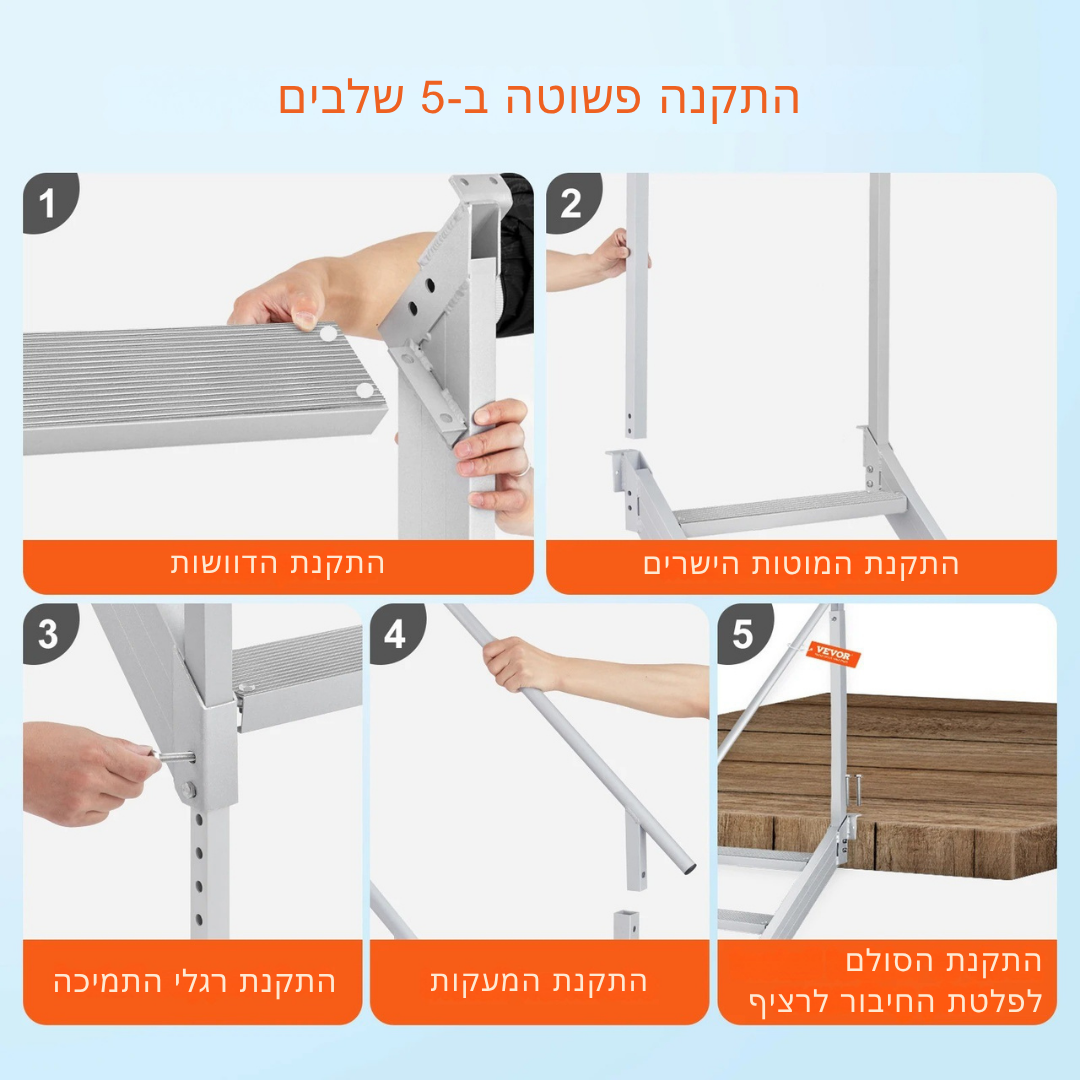 התקנה פשוטה ב-5 שלבים

1
התקנת הדוושות

2
התקנת המוטות הישרים

3
התקנת רגלי התמיכה

4
התקנת המעקות

5
VEVOR
התקנת הסולם לפלטת החיבור לרציף